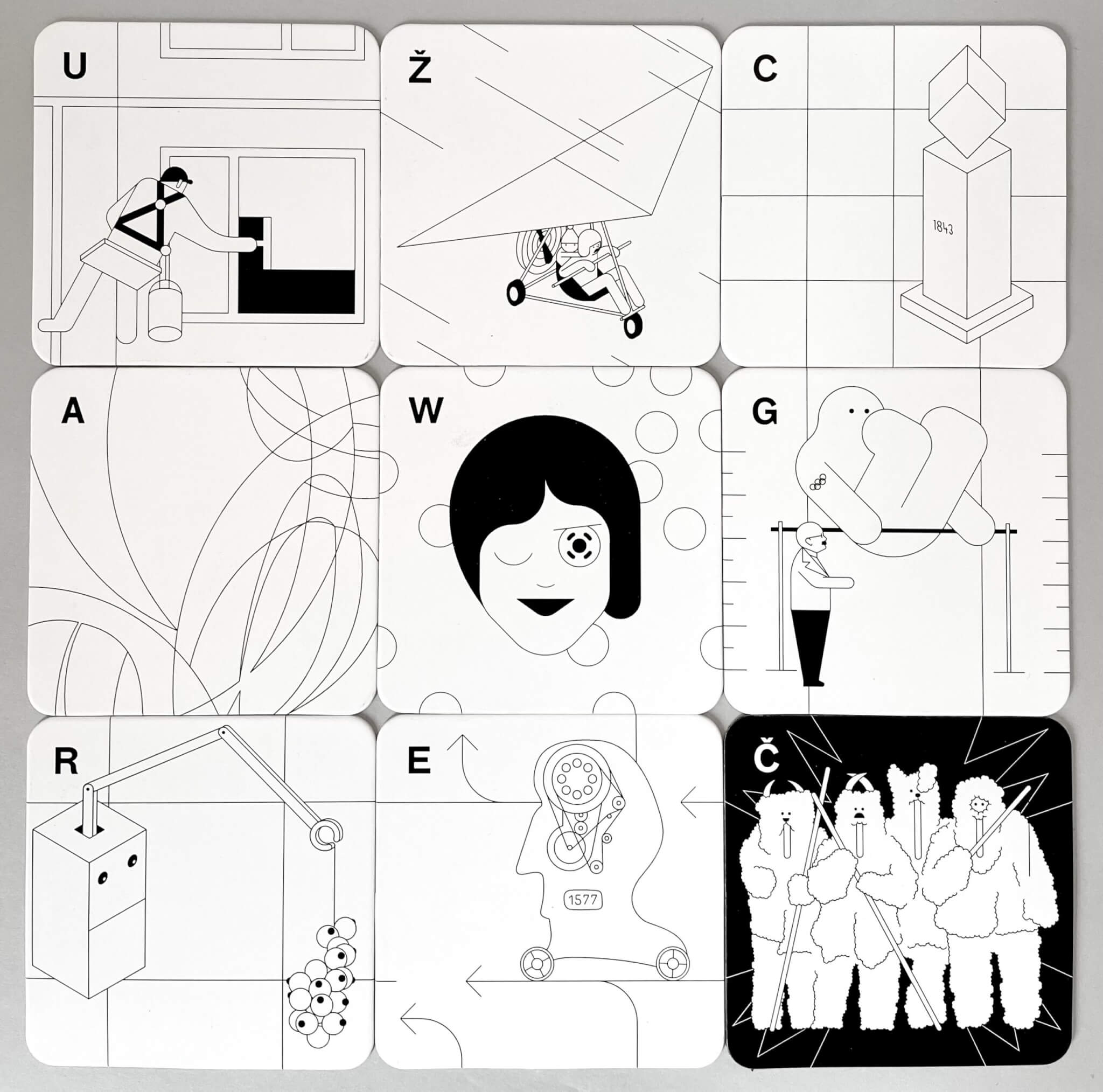 U

Ž

C

1843

A

W

G

R

E

1577

Č